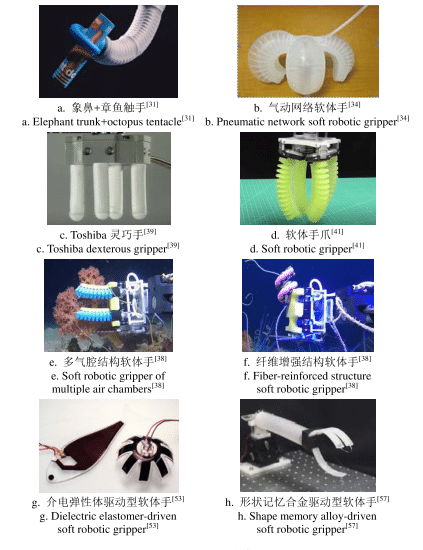 a. 象鼻+章鱼触手$^{[31]}$
a. Elephant trunk+octopus tentacle$^{[31]}$

b. 气动网络软体手$^{[34]}$
b. Pneumatic network soft robotic gripper$^{[34]}$

c. Toshiba 灵巧手$^{[39]}$
c. Toshiba dexterous gripper$^{[39]}$

d. 软体手爪$^{[41]}$
d. Soft robotic gripper$^{[41]}$

e. 多气腔结构软体手$^{[38]}$
e. Soft robotic gripper of multiple air chambers$^{[38]}$

f. 纤维增强结构软体手$^{[38]}$
f. Fiber-reinforced structure soft robotic gripper$^{[38]}$

g. 介电弹性体驱动型软体手$^{[53]}$
g. Dielectric elastomer-driven soft robotic gripper$^{[53]}$

h. 形状记忆合金驱动型软体手$^{[57]}$
h. Shape memory alloy-driven soft robotic gripper$^{[57]}$